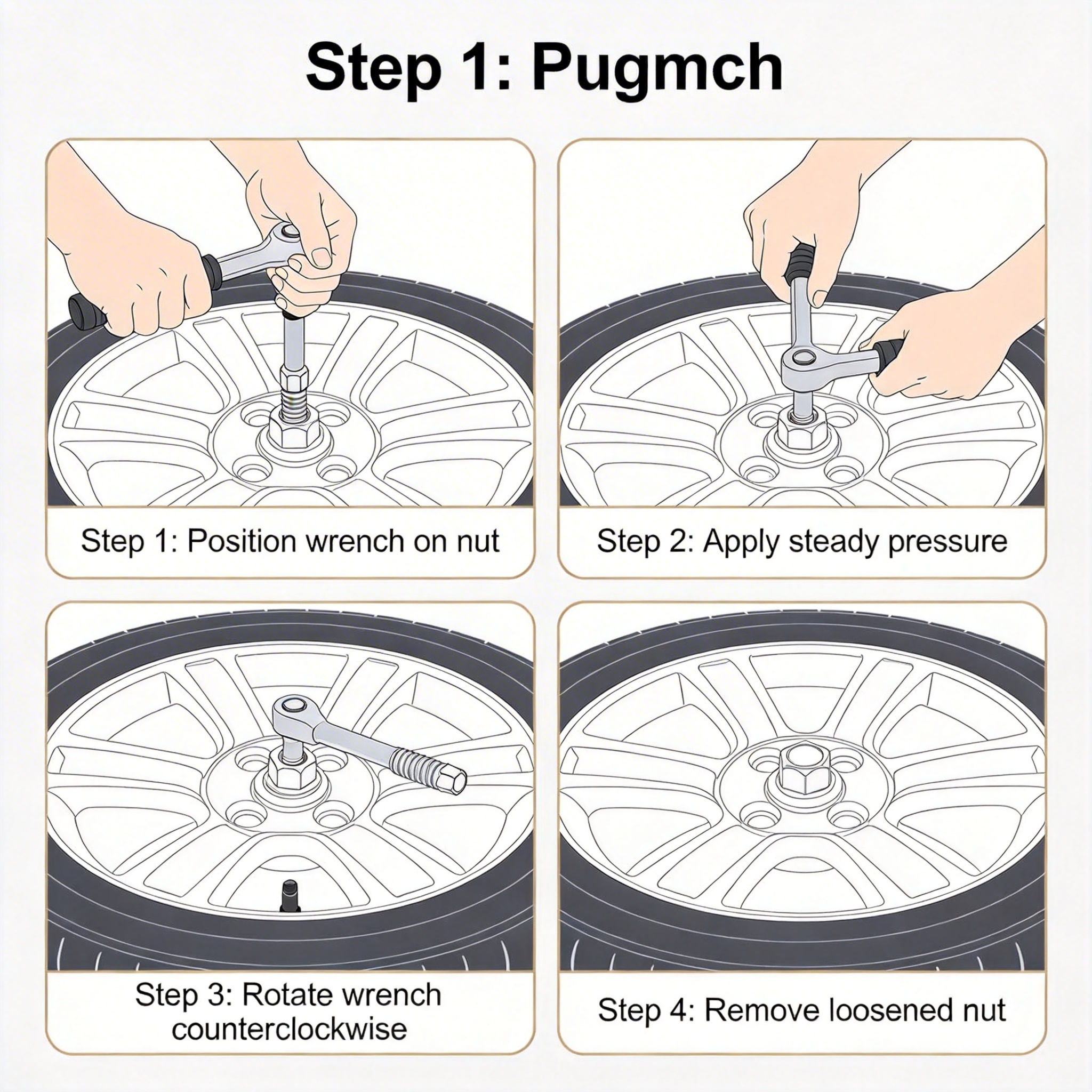 Step 1: Pugmch

Step 1: Position wrench on nut

Step 2: Apply steady pressure

Step 3: Rotate wrench counterclockwise

Step 4: Remove loosened nut