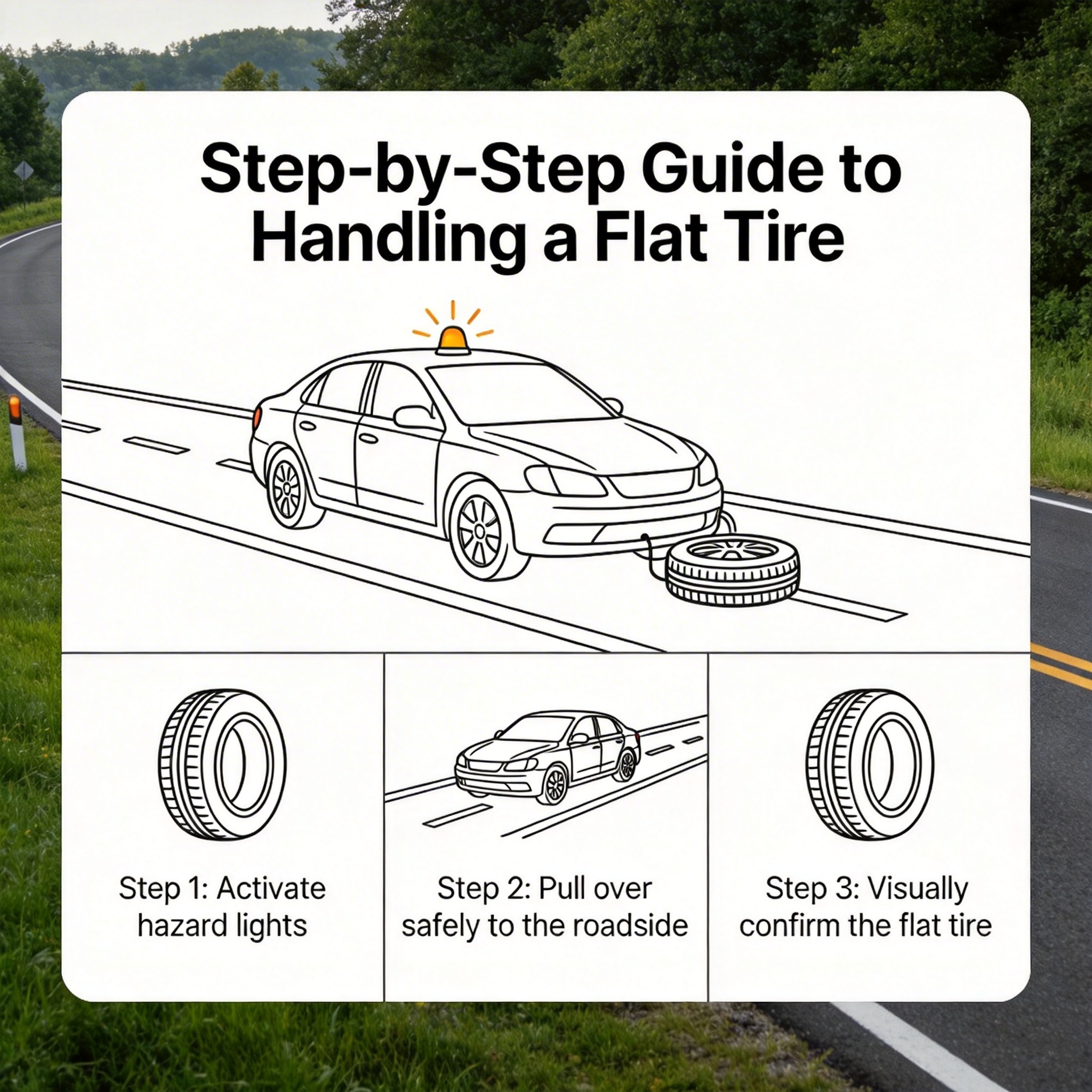 Step-by-Step Guide to Handling a Flat Tire

Step 1: Activate hazard lights

Step 2: Pull over safely to the roadside

Step 3: Visually confirm the flat tire